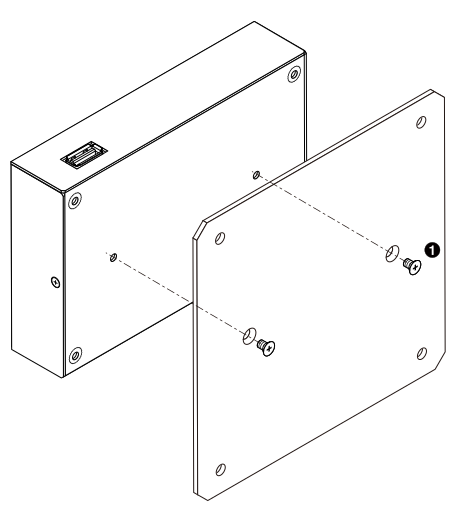 1