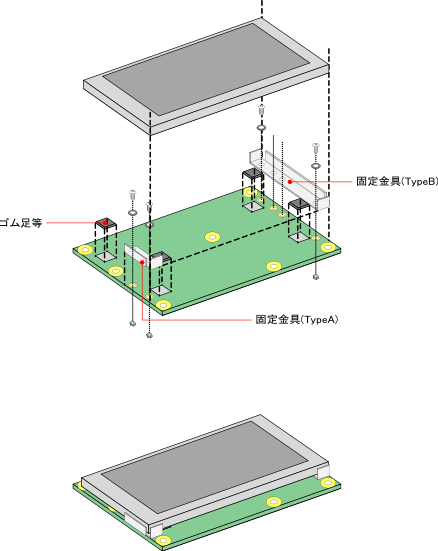 固定金具(TypeB)

ゴム足等

固定金具(TypeA)